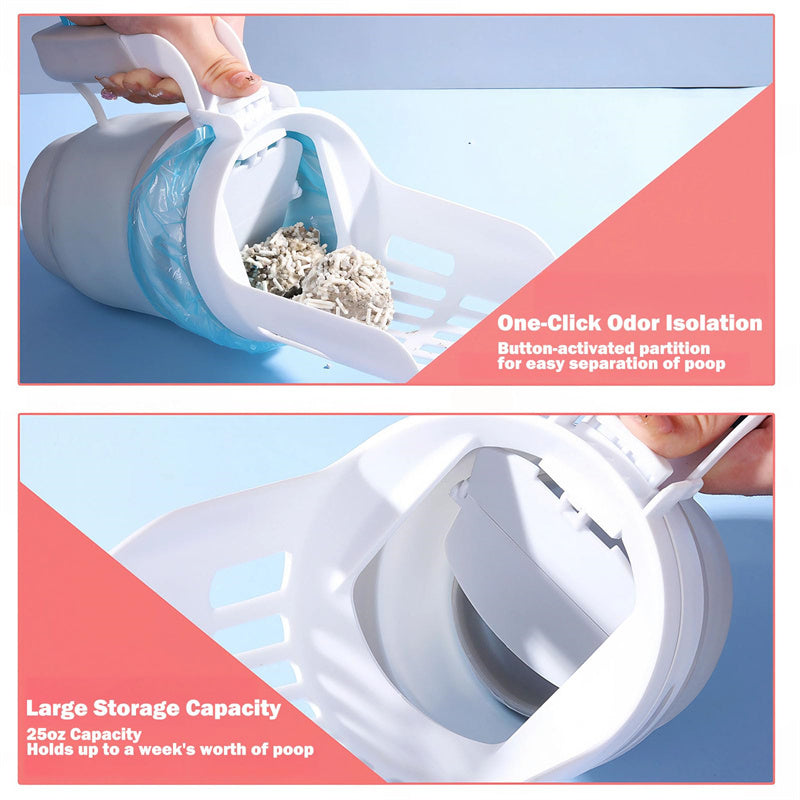 One-Click Odor Isolation
Button-activated partition for easy separation of poop

Large Storage Capacity
25oz Capacity
Holds up to a week's worth of poop