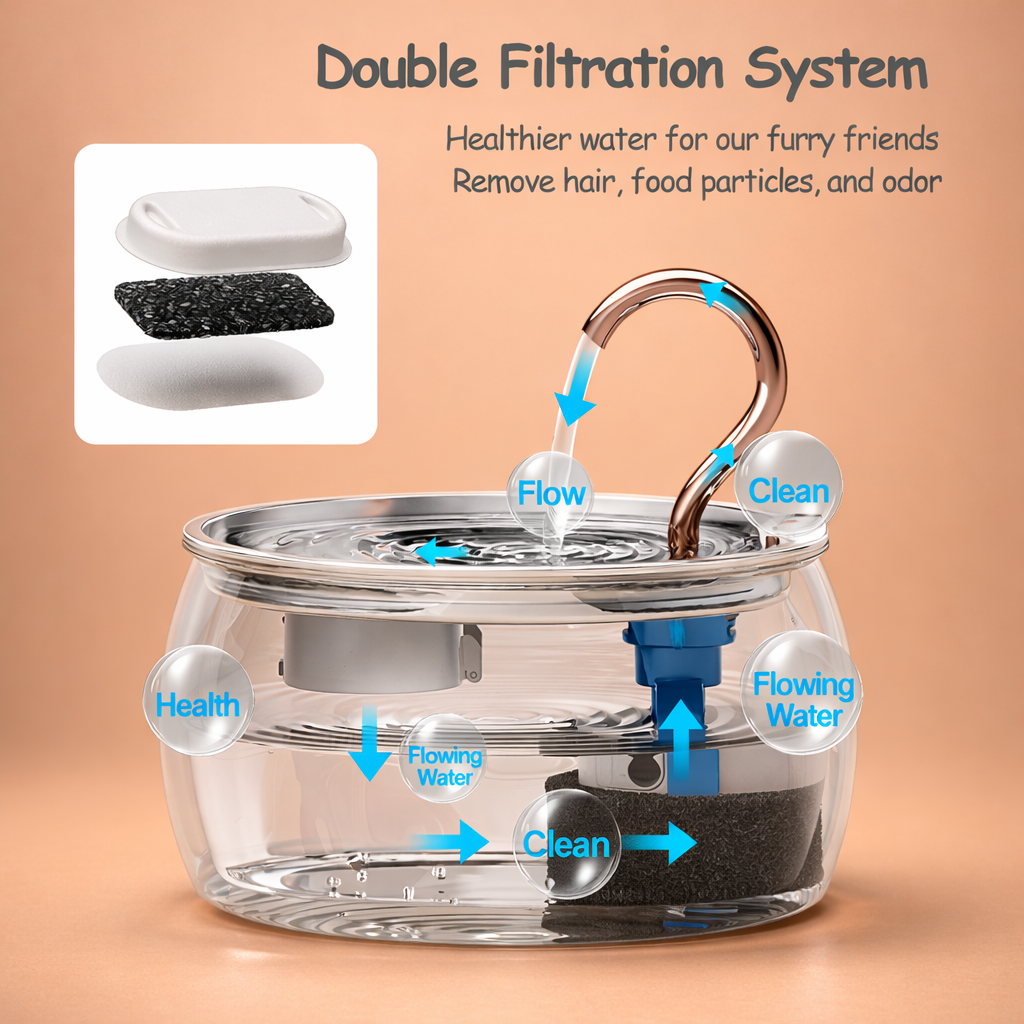 Double Filtration System

Healthier water for our furry friends
Remove hair, food particles, and odor

Flow

Clean

Health

Flowing Water

Flowing Water

Clean