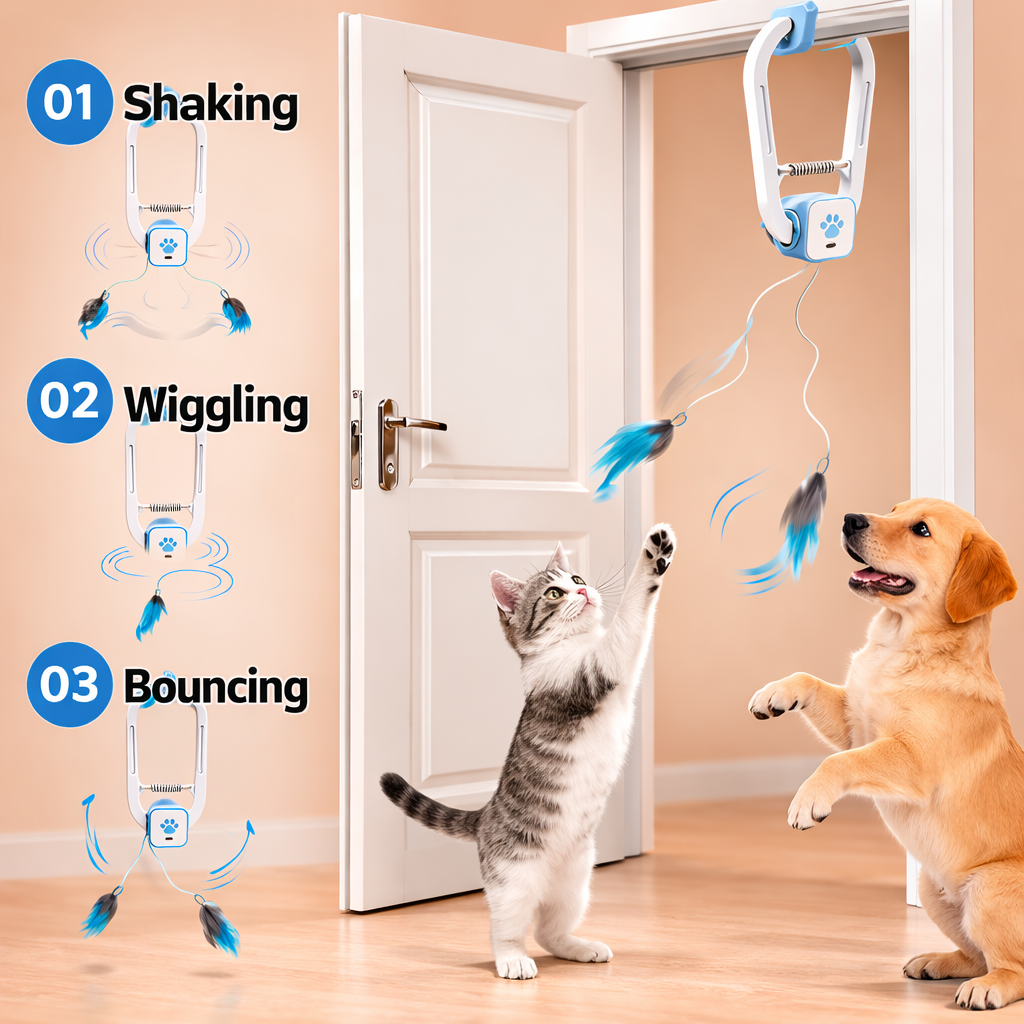 01 Shaking

02 Wiggling

03 Bouncing