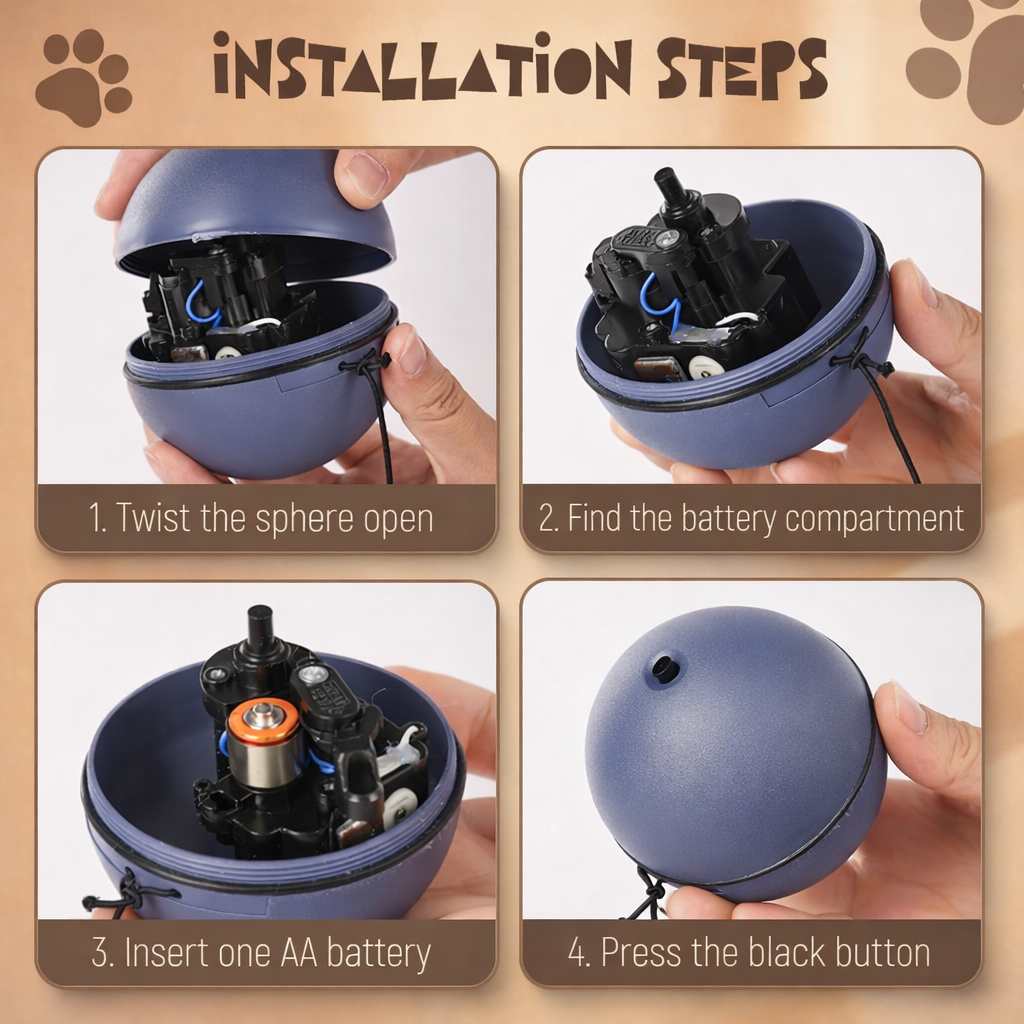 iNSTALLATiON STEPS

1. Twist the sphere open

2. Find the battery compartment

3. Insert one AA battery

4. Press the black button