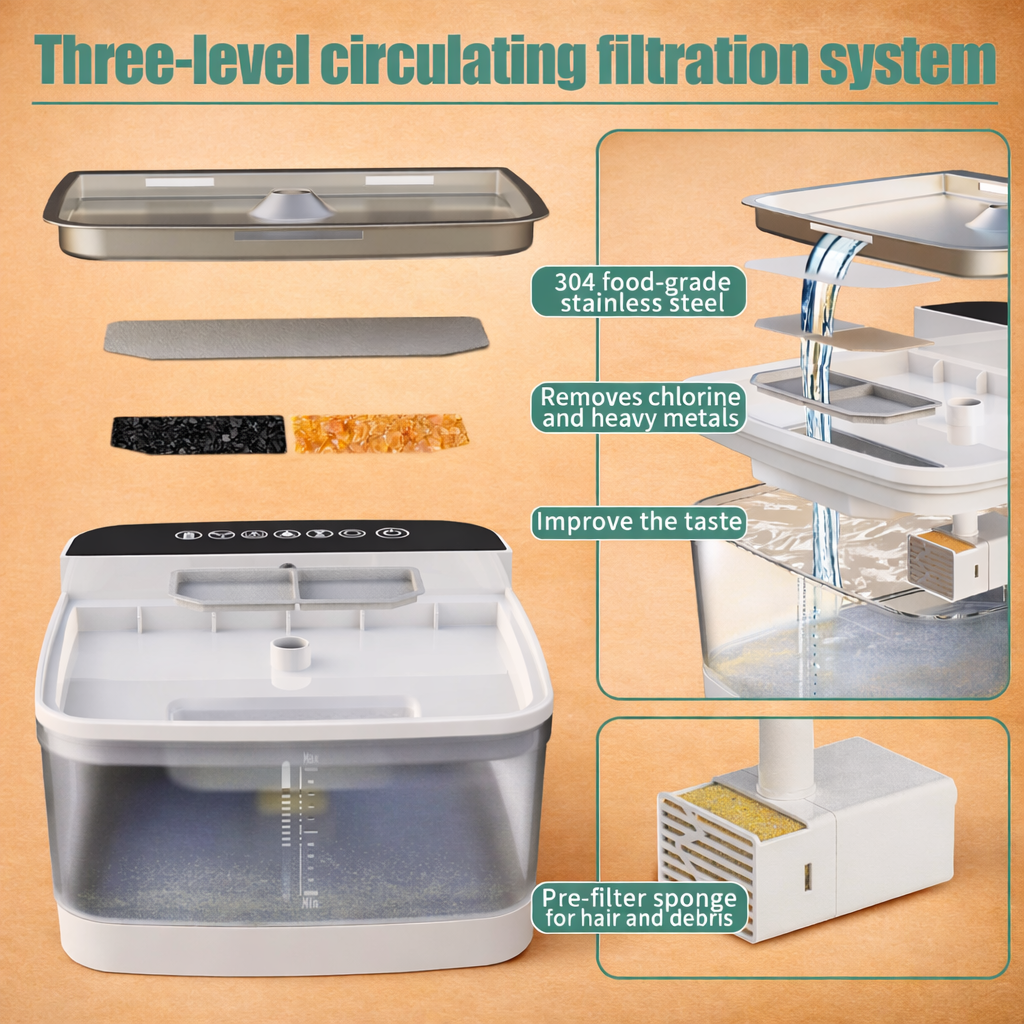 Three-level circulating filtration system

304 food-grade stainless steel

Removes chlorine and heavy metals

Improve the taste

Pre-filter sponge for hair and debris

Max

Min